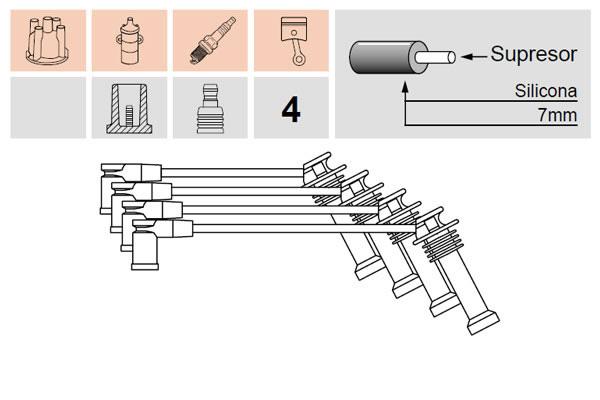 4

Supresor

Silicona

7mm